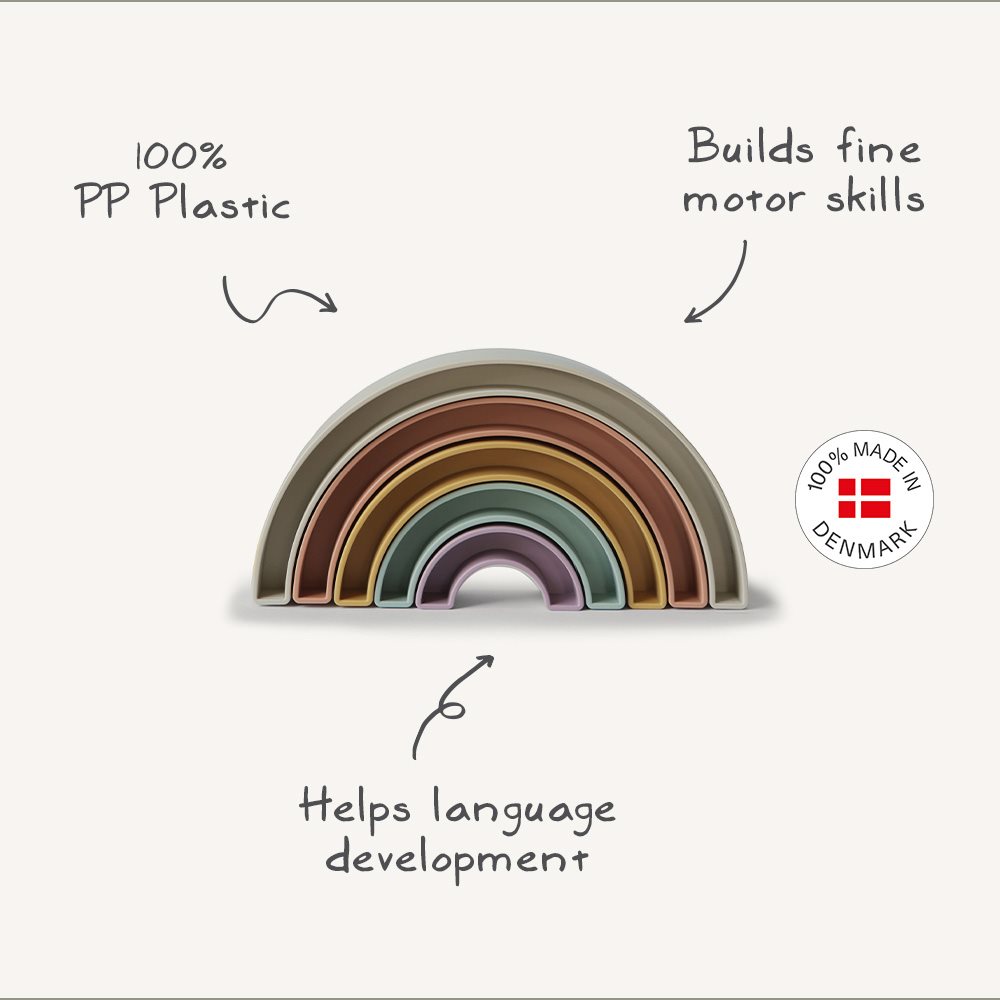 100%
PP Plastic

Builds fine
motor skills

100% MADE IN
DENMARK

Helps language
development